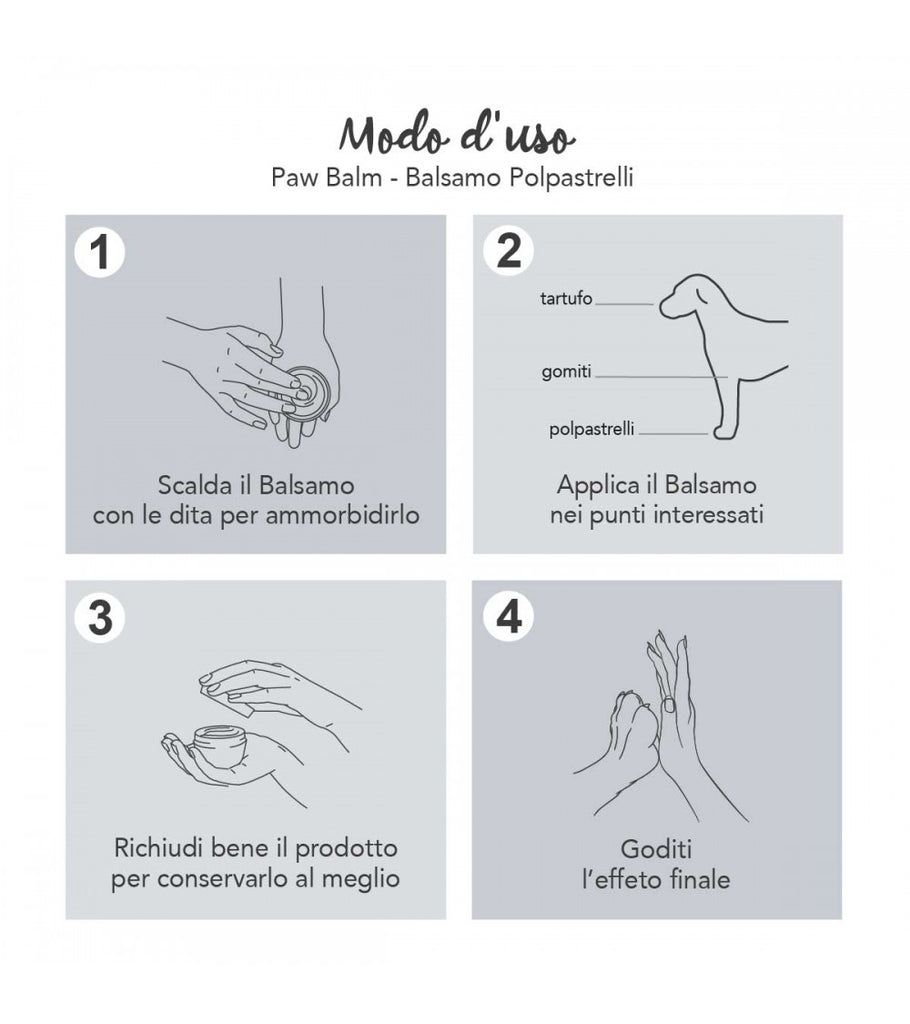 Modo d'uso
Paw Balm - Balsamo Polpastrelli

1
Scalda il Balsamo con le dita per ammorbidirlo

2
tartufo
gomiti
polpastrelli
Applica il Balsamo nei punti interessati

3
Richiudi bene il prodotto per conservarlo al meglio

4
Goditi l'effeto finale