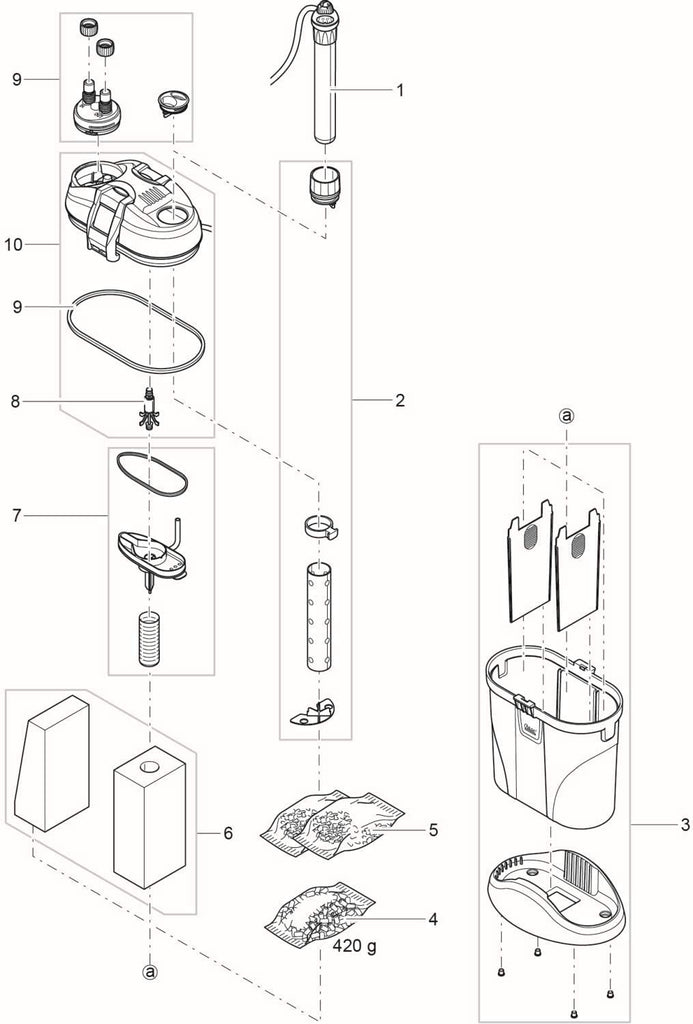 9
1
10
9
8
2
ⓐ
7
6
5
3
4
420 g
ⓐ